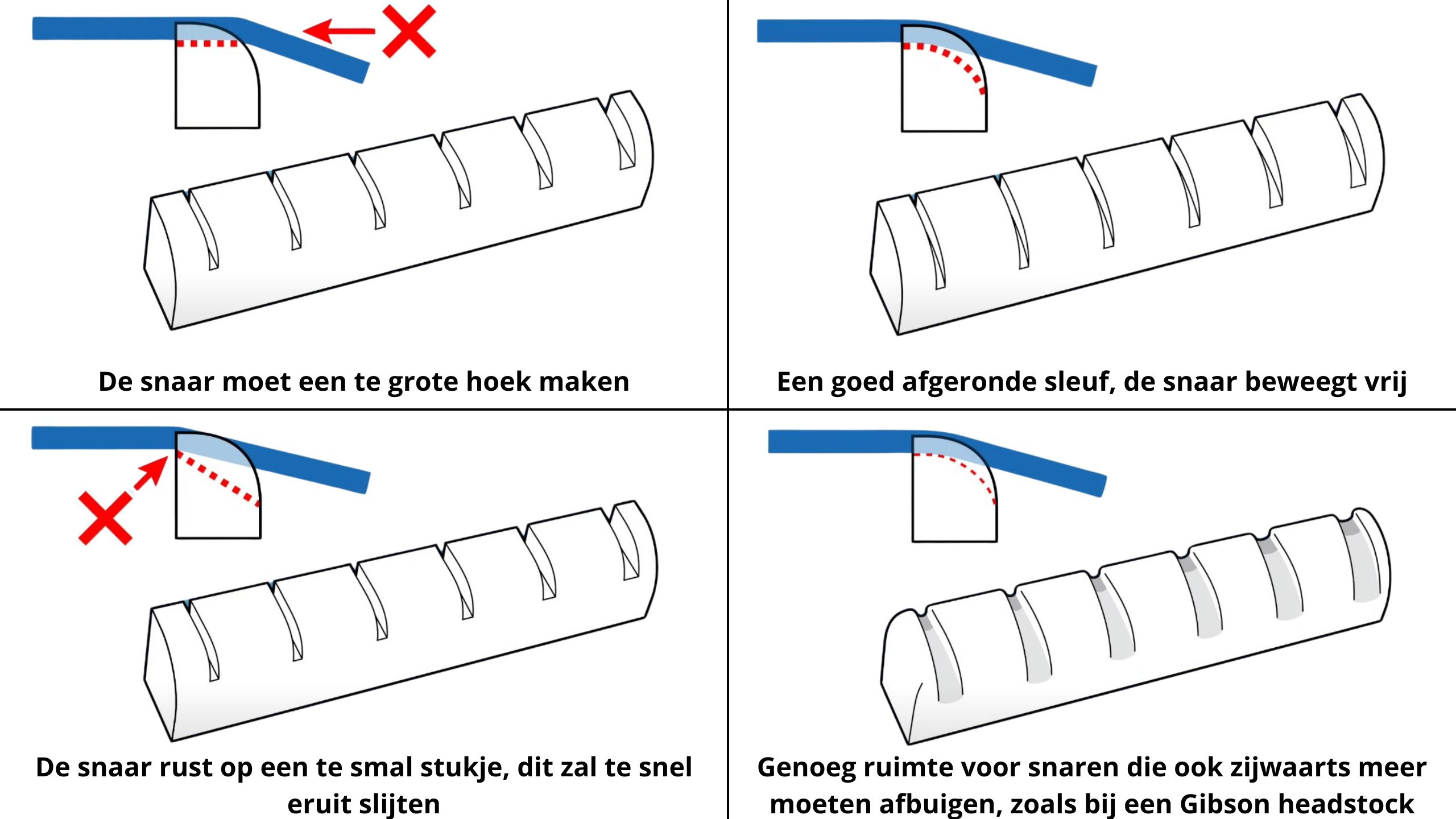 De snaar moet een te grote hoek maken

Een goed afgeronde sleuf, de snaar beweegt vrij

De snaar rust op een te smal stukje, dit zal te snel eruit slijten

Genoeg ruimte voor snaren die ook zijwaarts meer moeten afbuigen, zoals bij een Gibson headstock